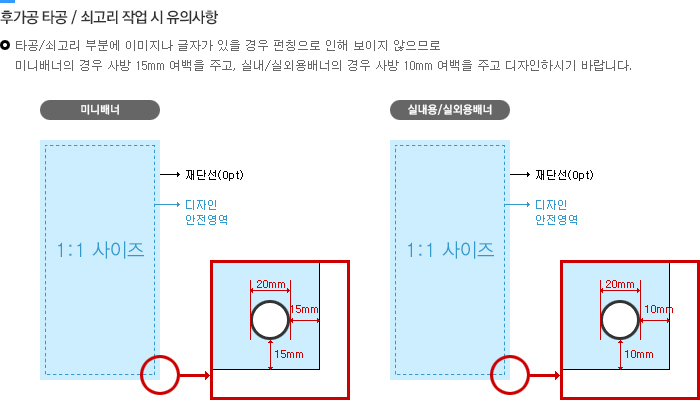 후가공 타공 / 쇠고리 작업 시 유의사항

타공/쇠고리 부분에 이미지나 글자가 있을 경우 펀칭으로 인해 보이지 않으므로 미니배너의 경우 사방 15mm 여백을 주고, 실내/실외용배너의 경우 사방 10mm 여백을 주고 디자인하시기 바랍니다.

미니배너

재단선(0pt)

디자인 안전영역

1:1 사이즈

20mm

15mm

15mm

실내용/실외용배너

재단선(0pt)

디자인 안전영역

1:1 사이즈

20mm

10mm

10mm